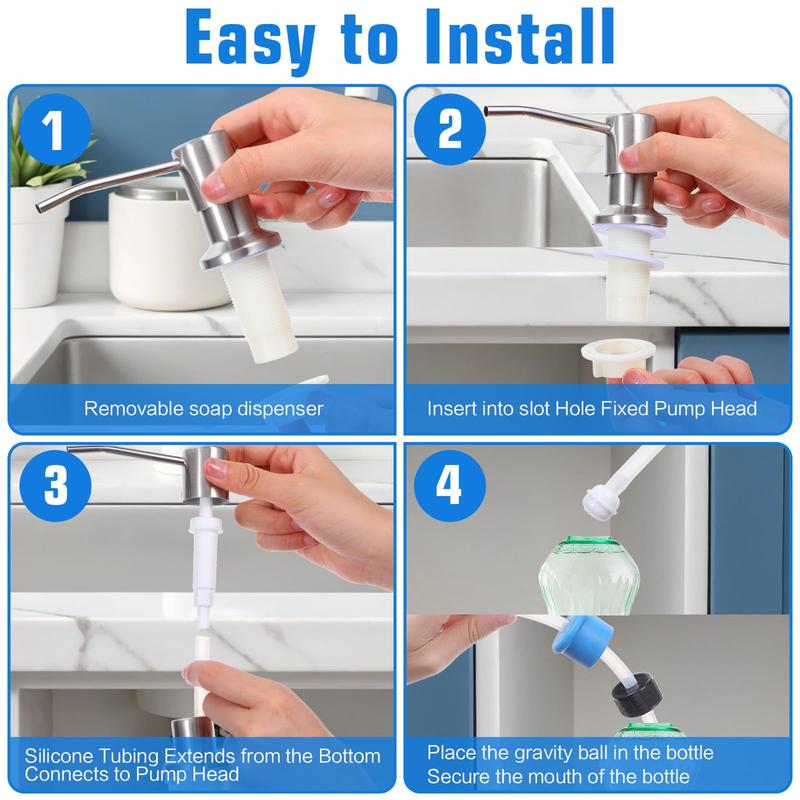 Easy to Install

1

Removable soap dispenser

2

Insert into slot Hole Fixed Pump Head

3

Silicone Tubing Extends from the Bottom Connects to Pump Head

4

Place the gravity ball in the bottle
Secure the mouth of the bottle